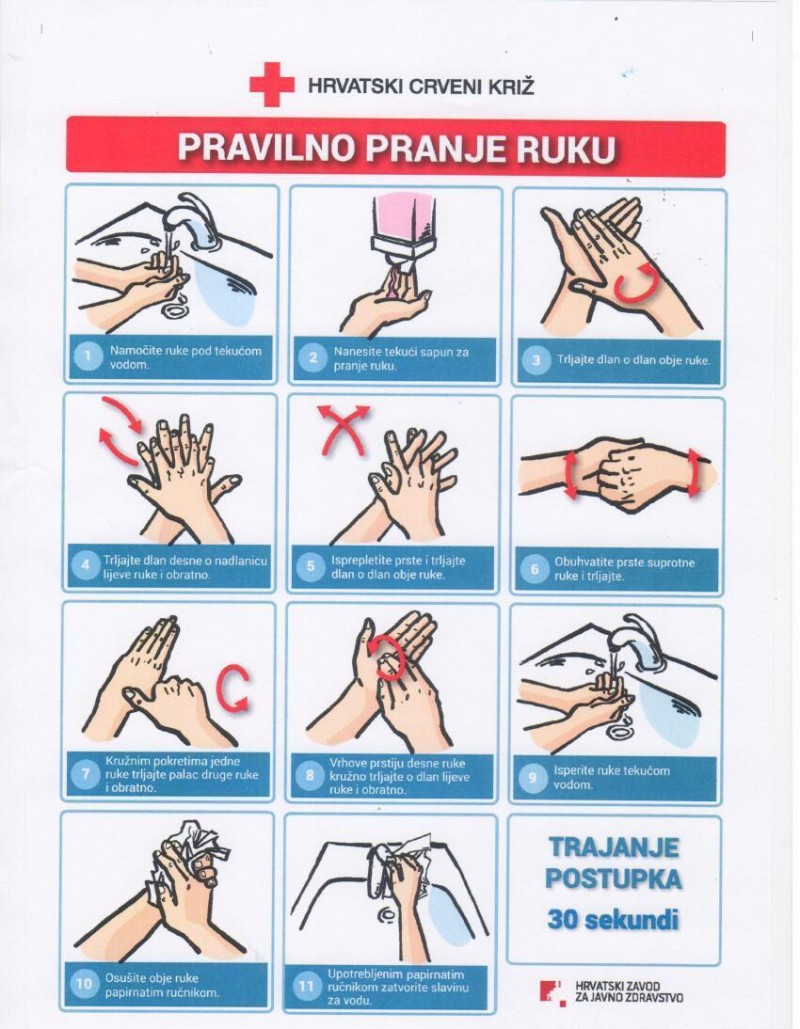 HRVATSKI CRVENI KRIŽ

PRAVILNO PRANJE RUKU

1 Namočite ruke pod tekućom vodom.

2 Nanesite tekući sapun za pranje ruku.

3 Trljajte dlan o dlan obje ruke.

4 Trljajte dlan desne o nadlanicu lijeve ruke i obratno.

5 Isprepletite prste i trljajte dlan o dlan obje ruke.

6 Obuhvatite prste suprotne ruke i trljajte.

7 Kružnim pokretima jedne ruke trljajte palac druge ruke i obratno.

8 Vrhove prstiju desne ruke kružno trljajte o dlan lijeve ruke i obratno.

9 Isperite ruke tekućom vodom.

10 Osušite obje ruke papirnatim ručnikom.

11 Upotrebljenim papirnatim ručnikom zatvorite slavinu za vodu.

TRAJANJE POSTUPKA
30 sekundi

HRVATSKI ZAVOD ZA JAVNO ZDRAVSTVO